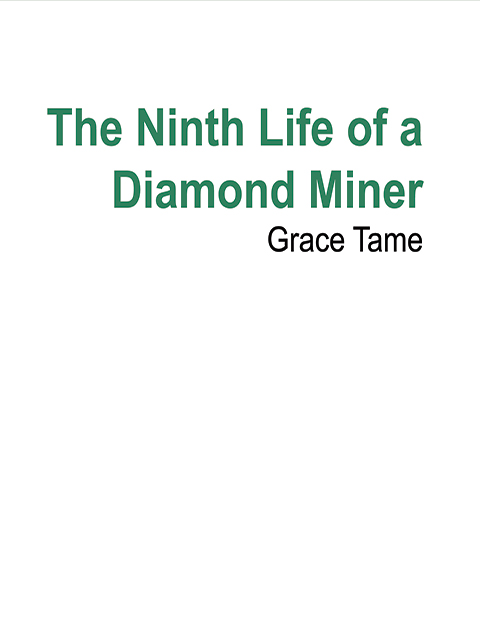 The Ninth Life of a Diamond Miner

Grace Tame