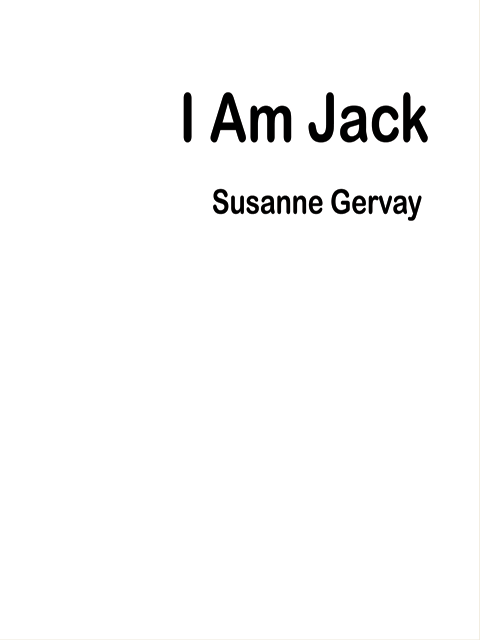 I Am Jack

Susanne Gervay